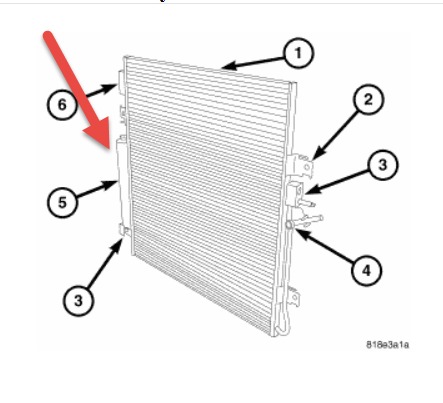 1
6
2
3
5
4
3
818e3a1a