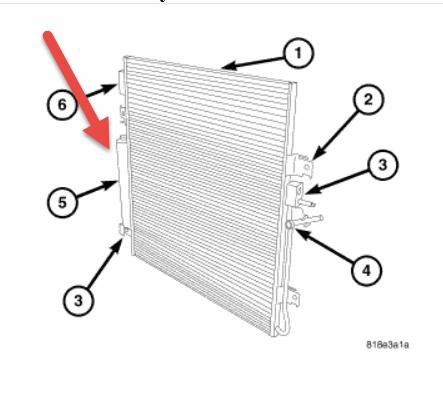 1
6
2
3
5
4
3
818a3a1a