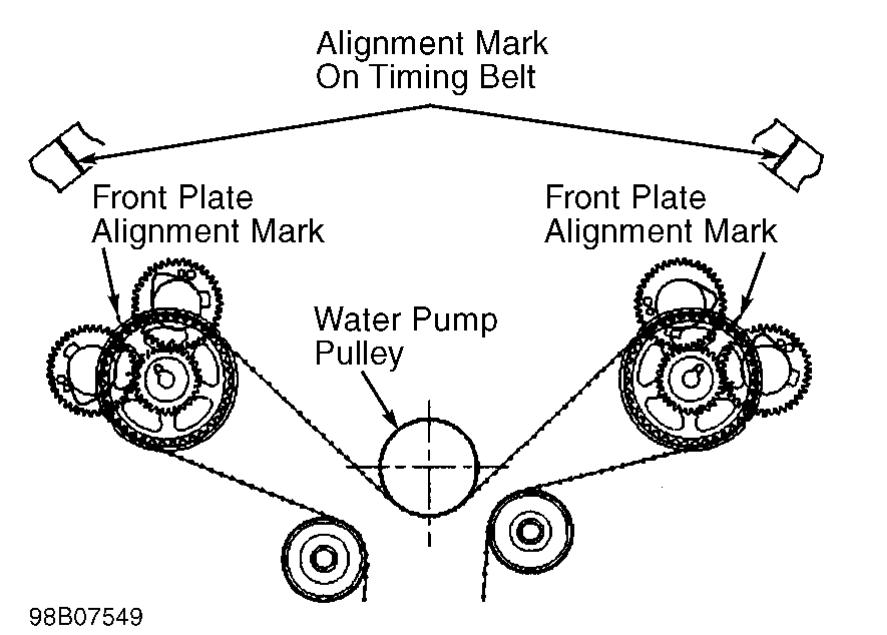 Alignment Mark
On Timing Belt

Front Plate
Alignment Mark

Front Plate
Alignment Mark

Water Pump
Pulley

98B07549