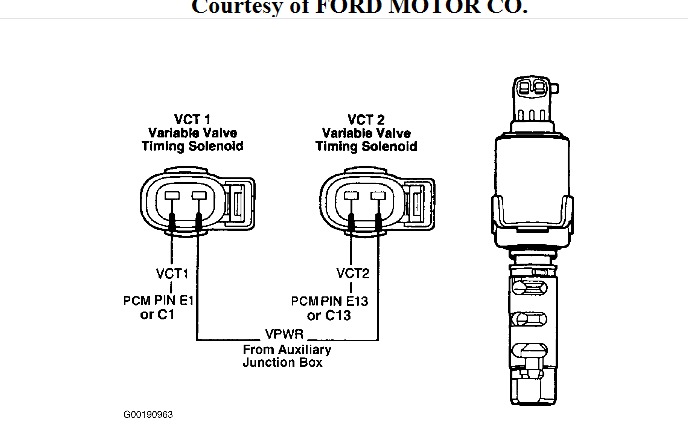 Courtesy of FORD MOTOR CO.

VCT 1
Variable Valve
Timing Solenoid

VCT 2
Variable Valve
Timing Solenoid

VCT1
PCM PIN E1
or C1

VCT2
PCM PIN E13
or C13

VPWR
From Auxiliary
Junction Box

G00190963