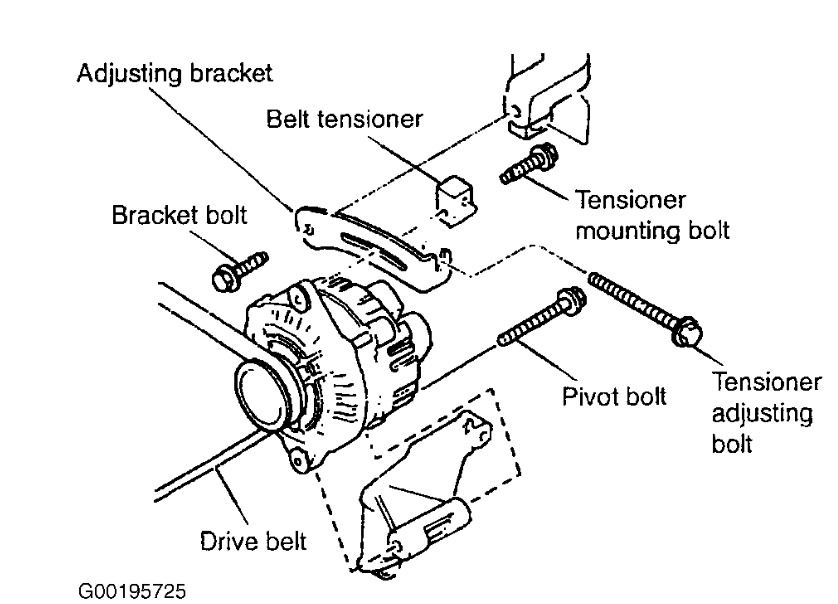 Adjusting bracket

Belt tensioner

Bracket bolt

Tensioner mounting bolt

Pivot bolt

Tensioner adjusting bolt

Drive belt

G00195725