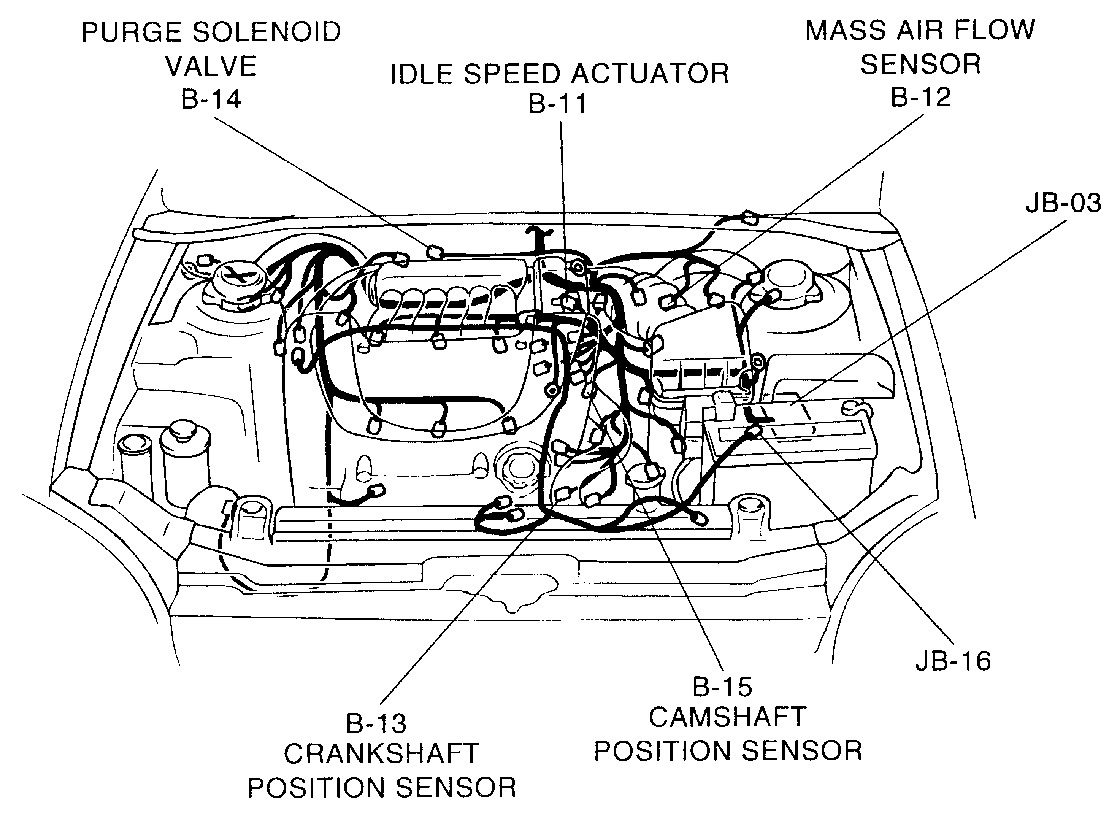 PURGE SOLENOID VALVE B-14

IDLE SPEED ACTUATOR B-11

MASS AIR FLOW SENSOR B-12

JB-03

JB-16

B-15 CAMSHAFT POSITION SENSOR

B-13 CRANKSHAFT POSITION SENSOR