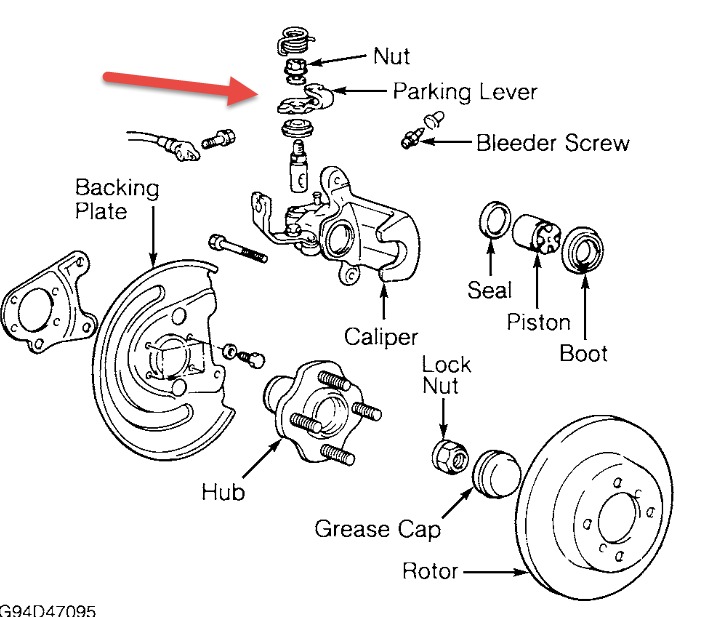 Nut
Parking Lever
Bleeder Screw
Backing Plate
Seal
Piston
Boot
Caliper
Lock Nut
Hub
Grease Cap
Rotor
G94D47095