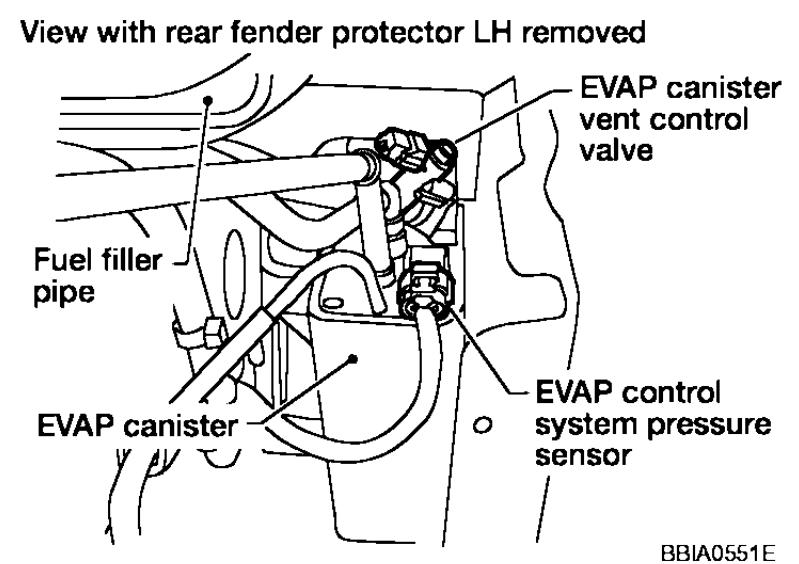 View with rear fender protector LH removed

EVAP canister vent control valve

Fuel filler pipe

EVAP canister

EVAP control system pressure sensor

BBIA0551E