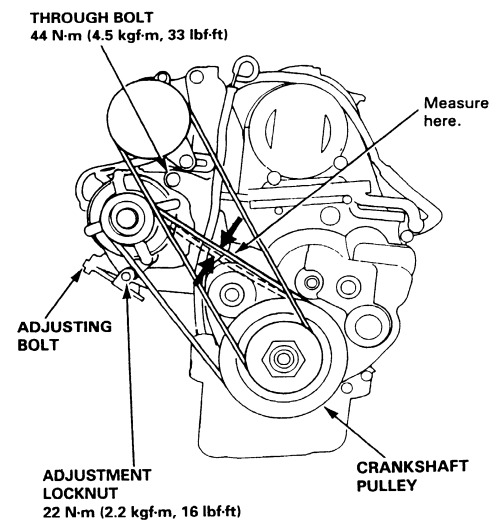 THROUGH BOLT
44 N·m (4.5 kgf·m, 33 lbf·ft)

Measure here.

ADJUSTING BOLT

ADJUSTMENT LOCKNUT
22 N·m (2.2 kgf·m, 16 lbf·ft)

CRANKSHAFT PULLEY