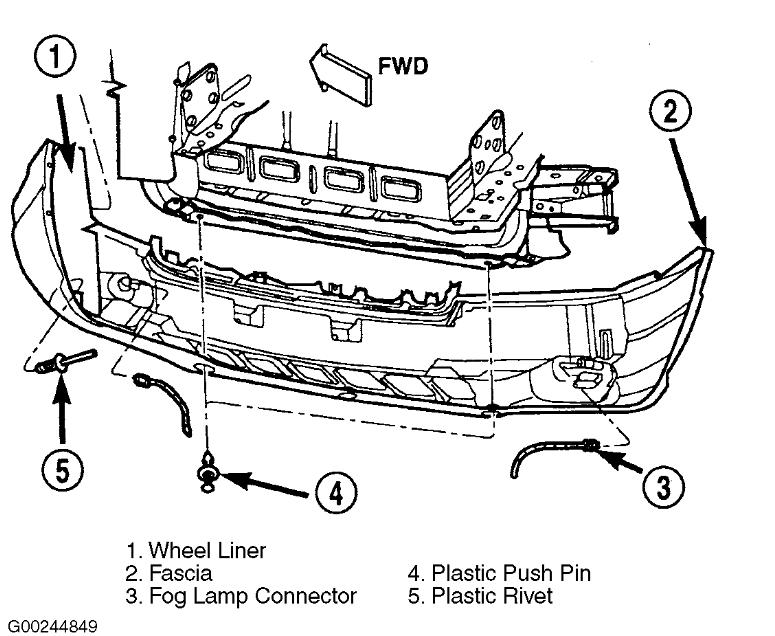 1

FWD

2

5

4

3

1. Wheel Liner
2. Fascia
3. Fog Lamp Connector

4. Plastic Push Pin
5. Plastic Rivet

G00244849