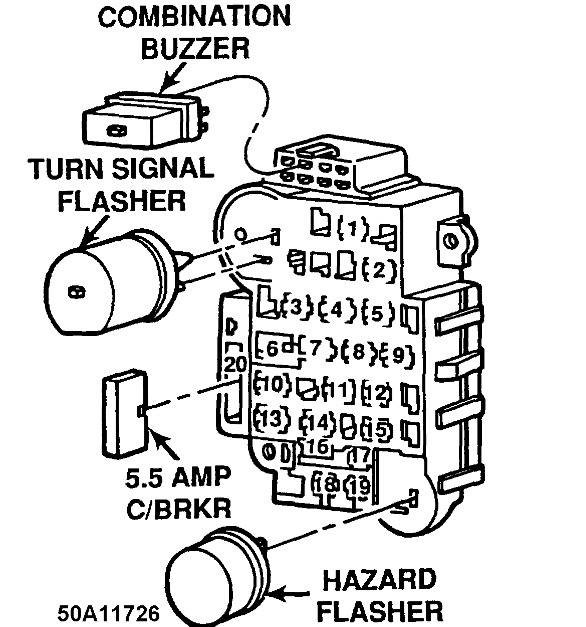 COMBINATION BUZZER

TURN SIGNAL FLASHER

1
2
3
4
5
6
7
8
9
20
10
11
12
13
14
15
16
17
18
19

5.5 AMP C/BRKR

HAZARD FLASHER

50A11726