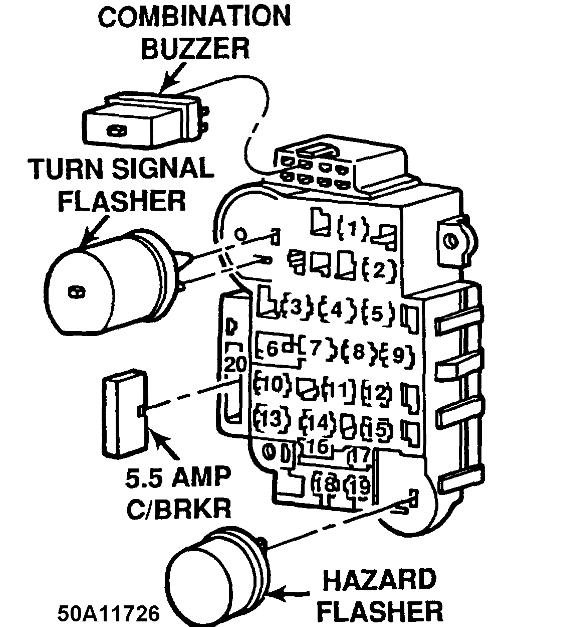 COMBINATION BUZZER

TURN SIGNAL FLASHER

1
2
3
4
5
6
7
8
9
20
10
11
12
13
14
15
16
17
18
19

5.5 AMP C/BRKR

HAZARD FLASHER

50A11726