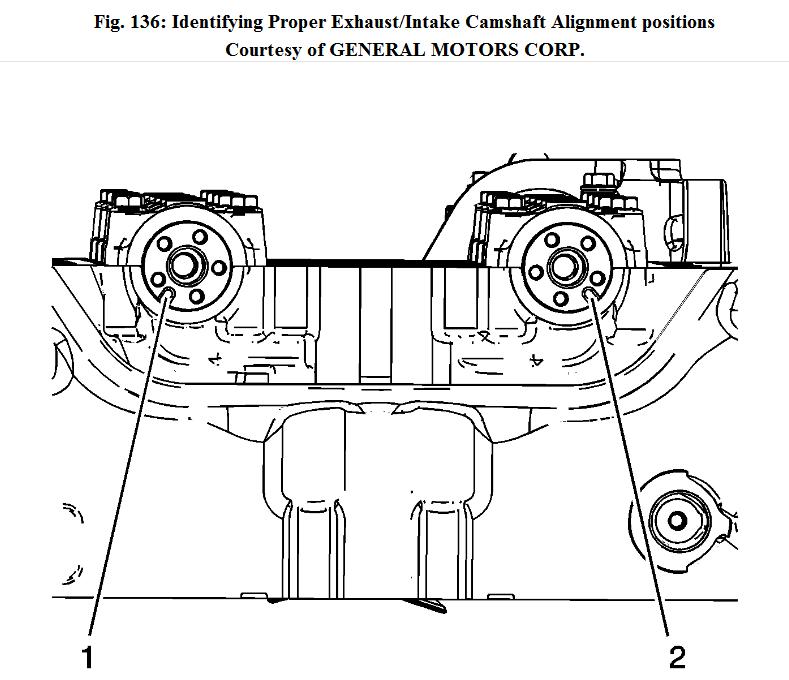 Fig. 136: Identifying Proper Exhaust/Intake Camshaft Alignment positions
Courtesy of GENERAL MOTORS CORP.

1

2