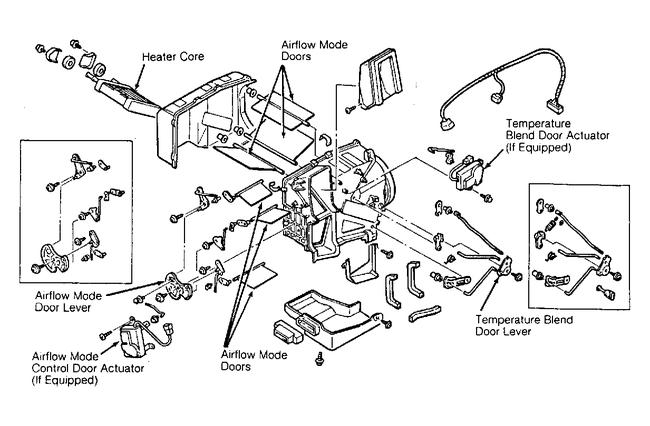 Heater Core

Airflow Mode Doors

Temperature Blend Door Actuator (If Equipped)

Airflow Mode Door Lever

Airflow Mode Control Door Actuator (If Equipped)

Airflow Mode Doors

Temperature Blend Door Lever