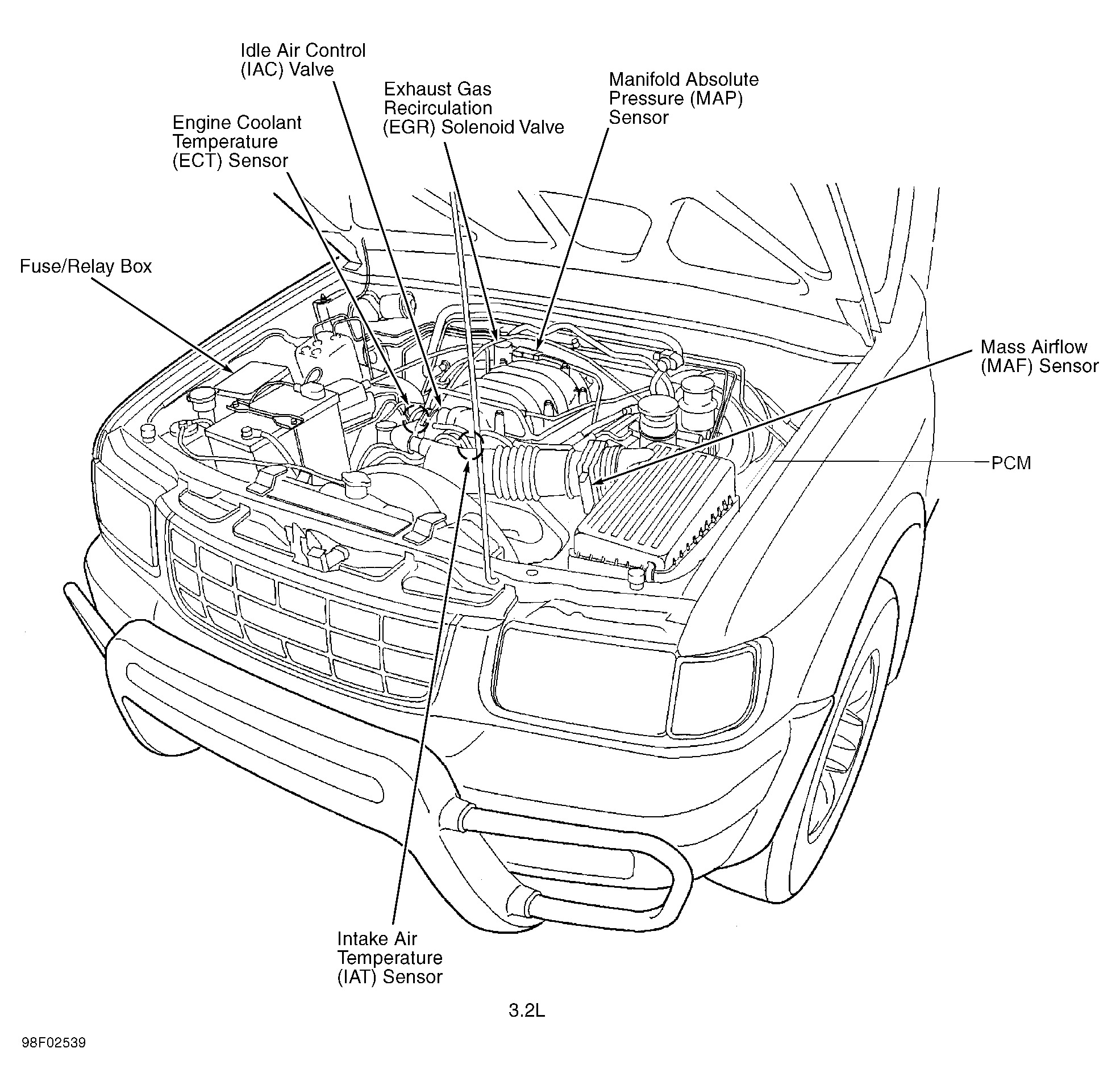 Idle Air Control (IAC) Valve

Exhaust Gas Recirculation (EGR) Solenoid Valve

Manifold Absolute Pressure (MAP) Sensor

Engine Coolant Temperature (ECT) Sensor

Fuse/Relay Box

Mass Airflow (MAF) Sensor

PCM

Intake Air Temperature (IAT) Sensor

3.2L

98F02539