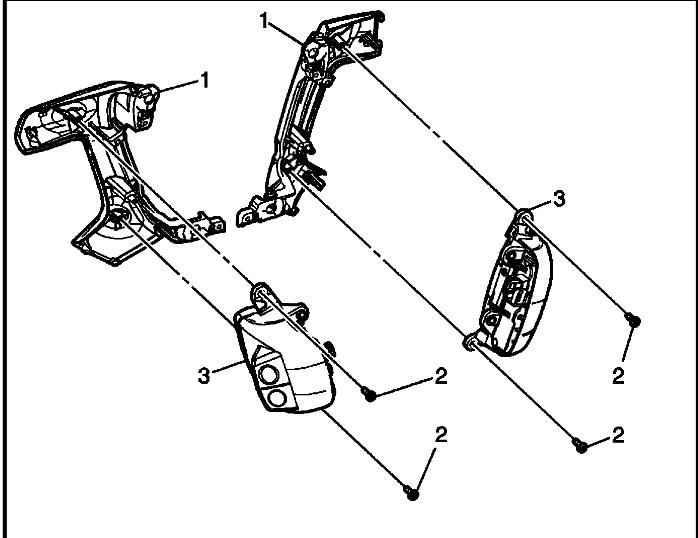 1
1
3
3
2
2
2
2