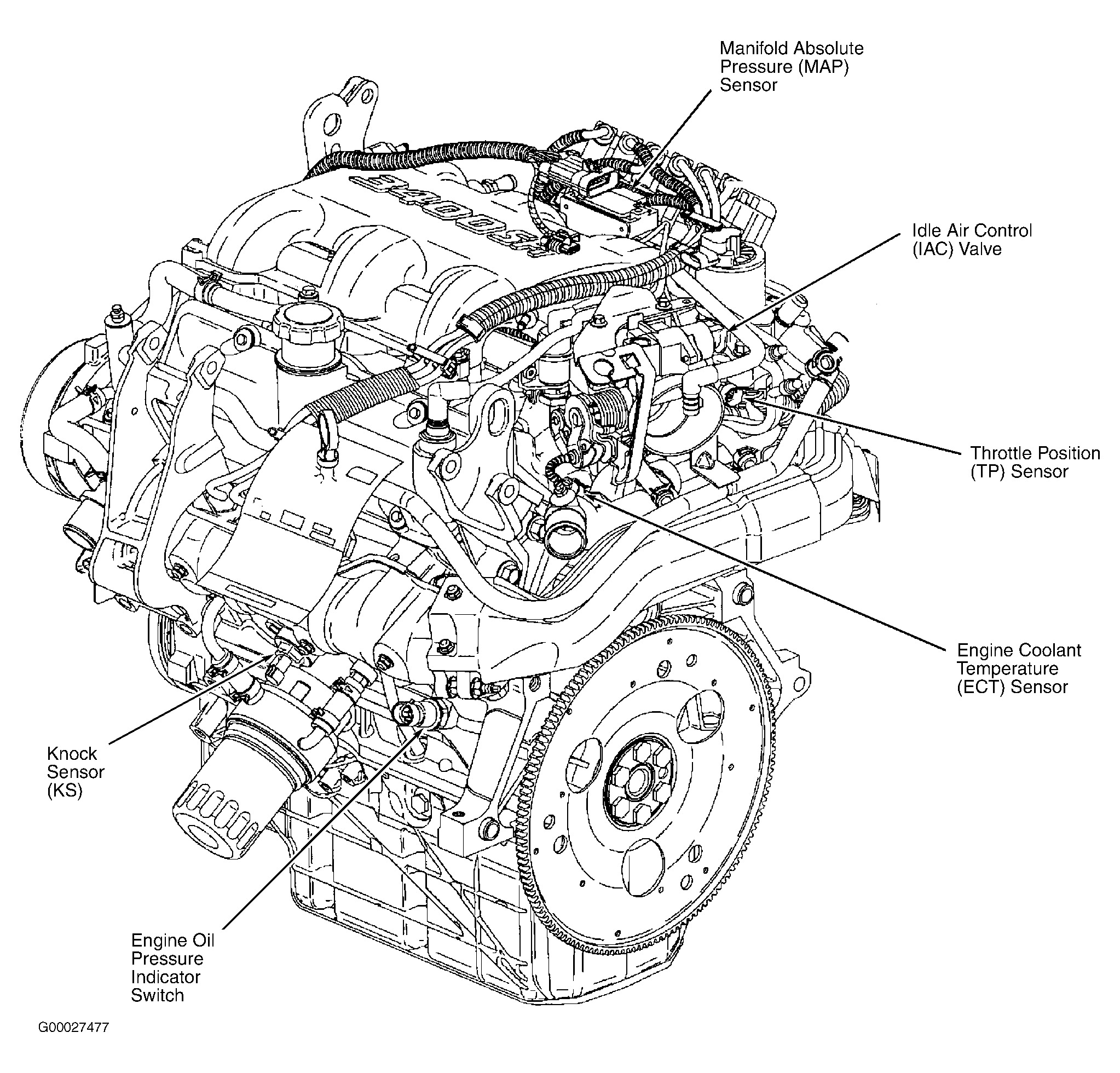 Manifold Absolute Pressure (MAP) Sensor

Idle Air Control (IAC) Valve

Throttle Position (TP) Sensor

Engine Coolant Temperature (ECT) Sensor

Knock Sensor (KS)

Engine Oil Pressure Indicator Switch

G00027477