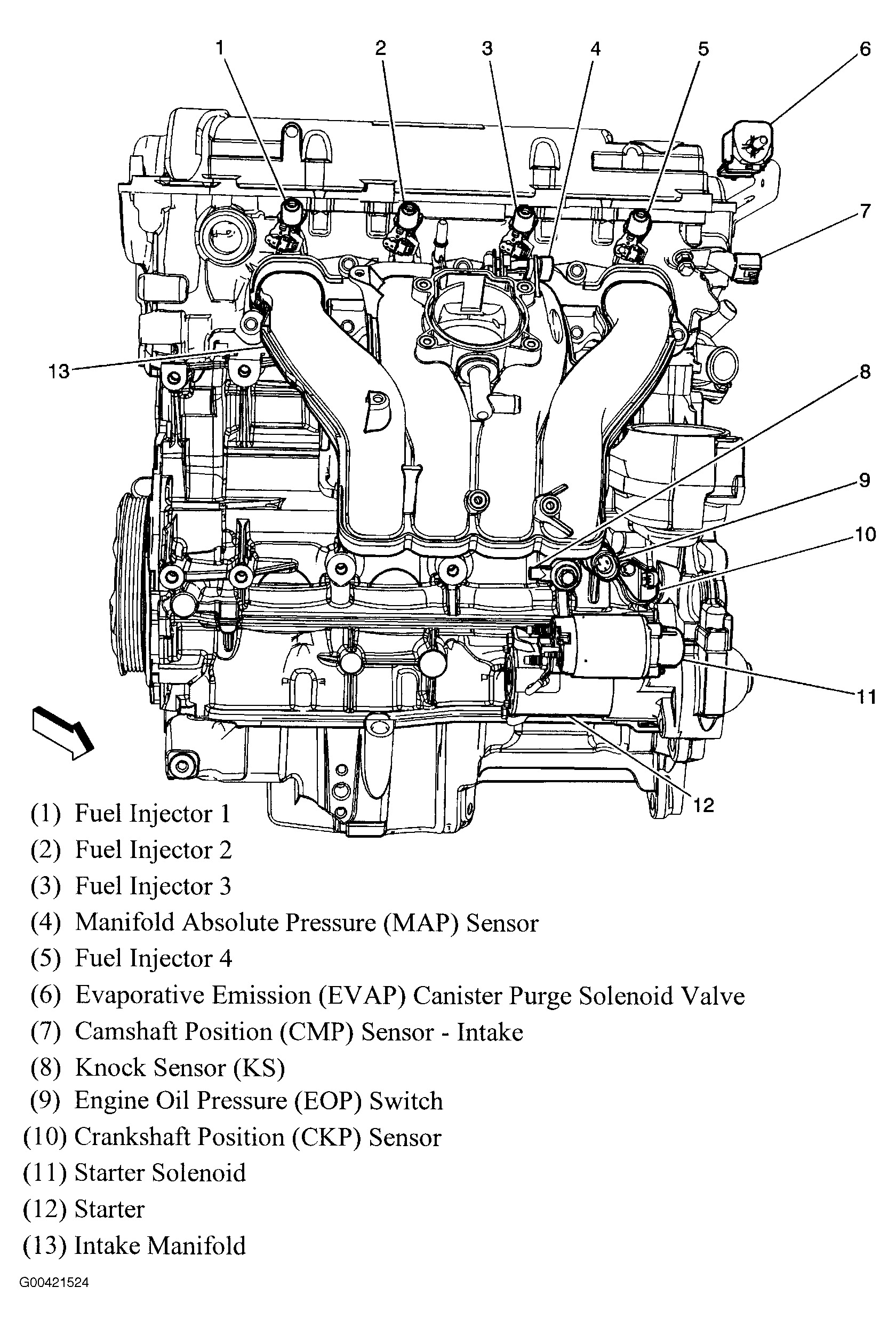 1
2
3
4
5
6
7
13
8
9
10
11
12

(1) Fuel Injector 1
(2) Fuel Injector 2
(3) Fuel Injector 3
(4) Manifold Absolute Pressure (MAP) Sensor
(5) Fuel Injector 4
(6) Evaporative Emission (EVAP) Canister Purge Solenoid Valve
(7) Camshaft Position (CMP) Sensor - Intake
(8) Knock Sensor (KS)
(9) Engine Oil Pressure (EOP) Switch
(10) Crankshaft Position (CKP) Sensor
(11) Starter Solenoid
(12) Starter
(13) Intake Manifold

G00421524