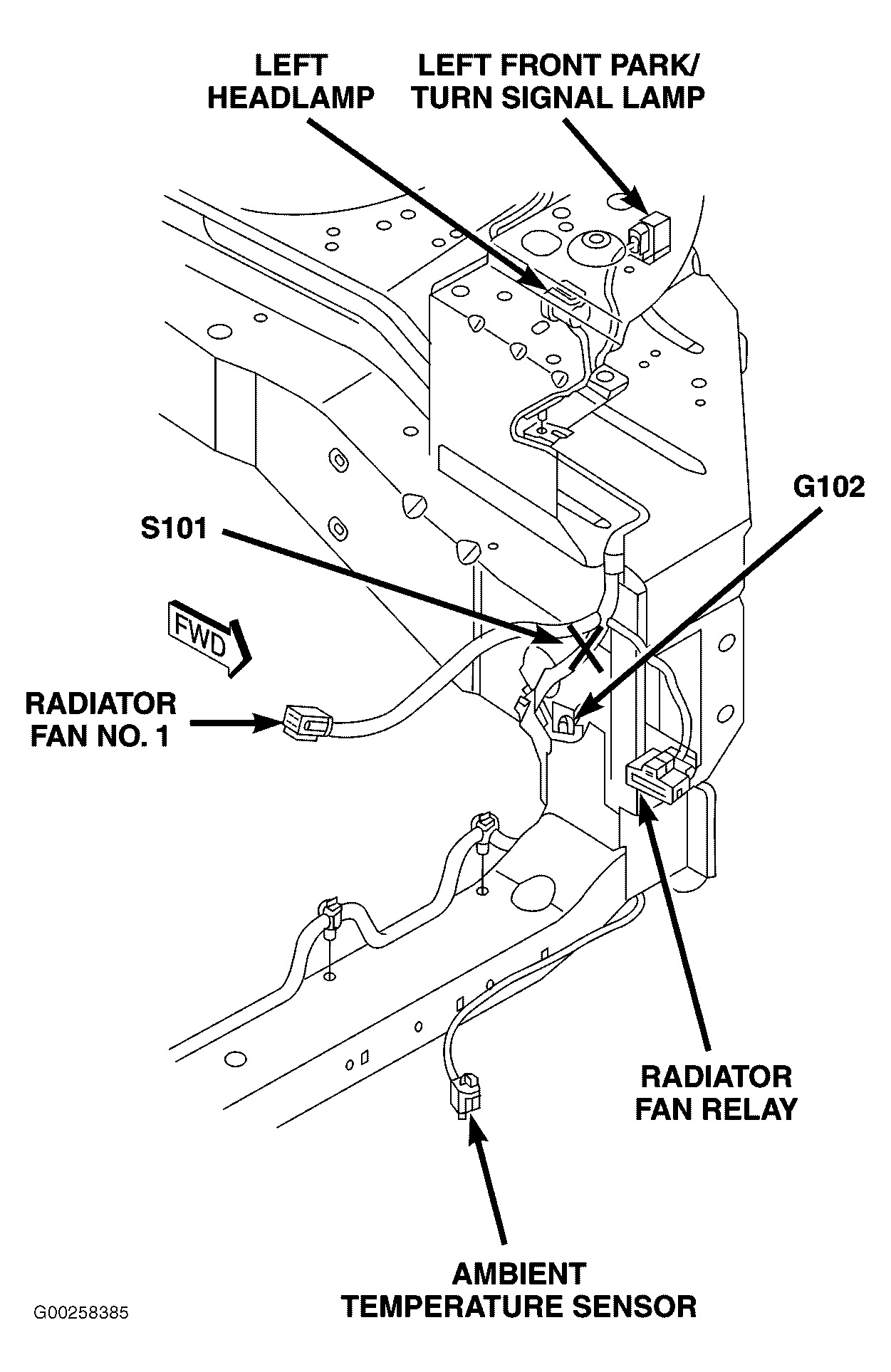 LEFT HEADLAMP

LEFT FRONT PARK/ TURN SIGNAL LAMP

G102

S101

FWD

RADIATOR FAN NO. 1

RADIATOR FAN RELAY

AMBIENT TEMPERATURE SENSOR

G00258385