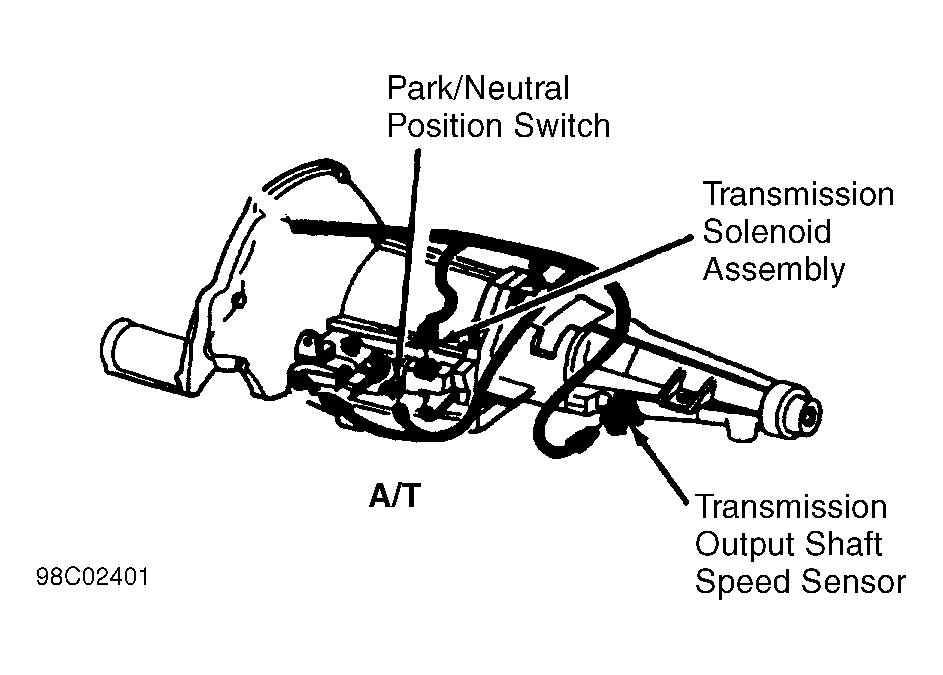 Park/Neutral Position Switch

Transmission Solenoid Assembly

A/T

Transmission Output Shaft Speed Sensor

98C02401