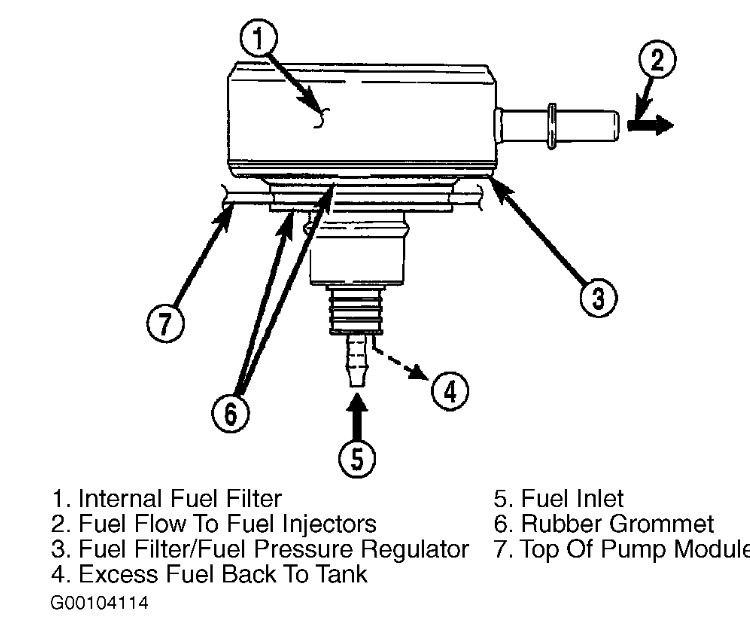 1
2
3
7
6
4
5

1. Internal Fuel Filter
2. Fuel Flow To Fuel Injectors
3. Fuel Filter/Fuel Pressure Regulator
4. Excess Fuel Back To Tank

5. Fuel Inlet
6. Rubber Grommet
7. Top Of Pump Module

G00104114