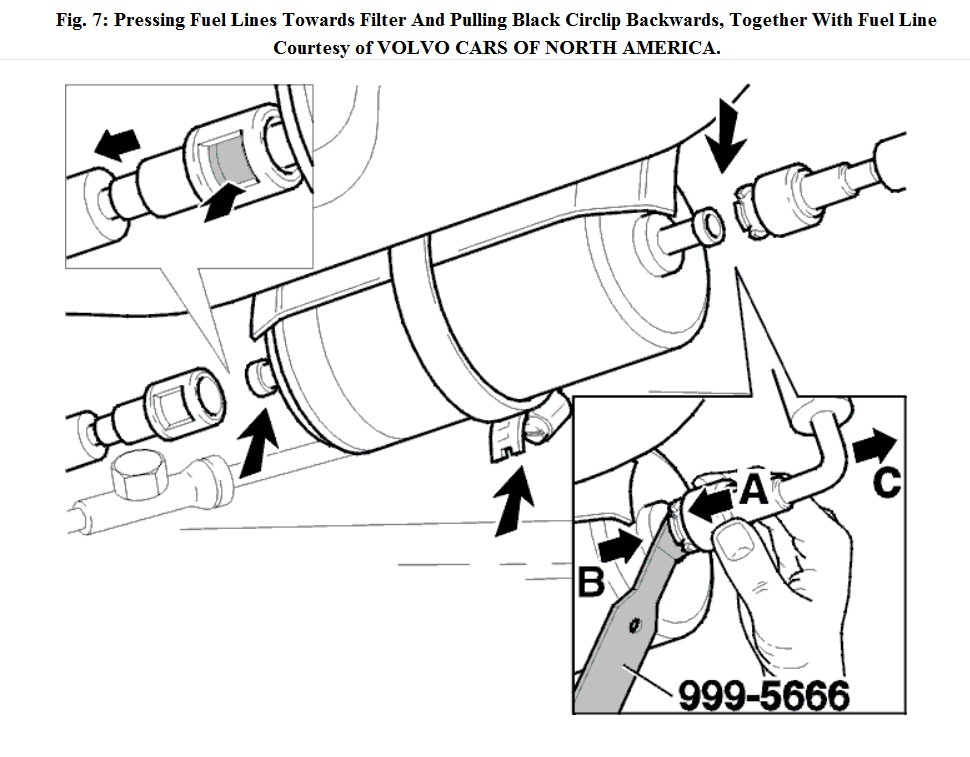 Fig. 7: Pressing Fuel Lines Towards Filter And Pulling Black Circlip Backwards, Together With Fuel Line
Courtesy of VOLVO CARS OF NORTH AMERICA.

A
C
B
999-5666