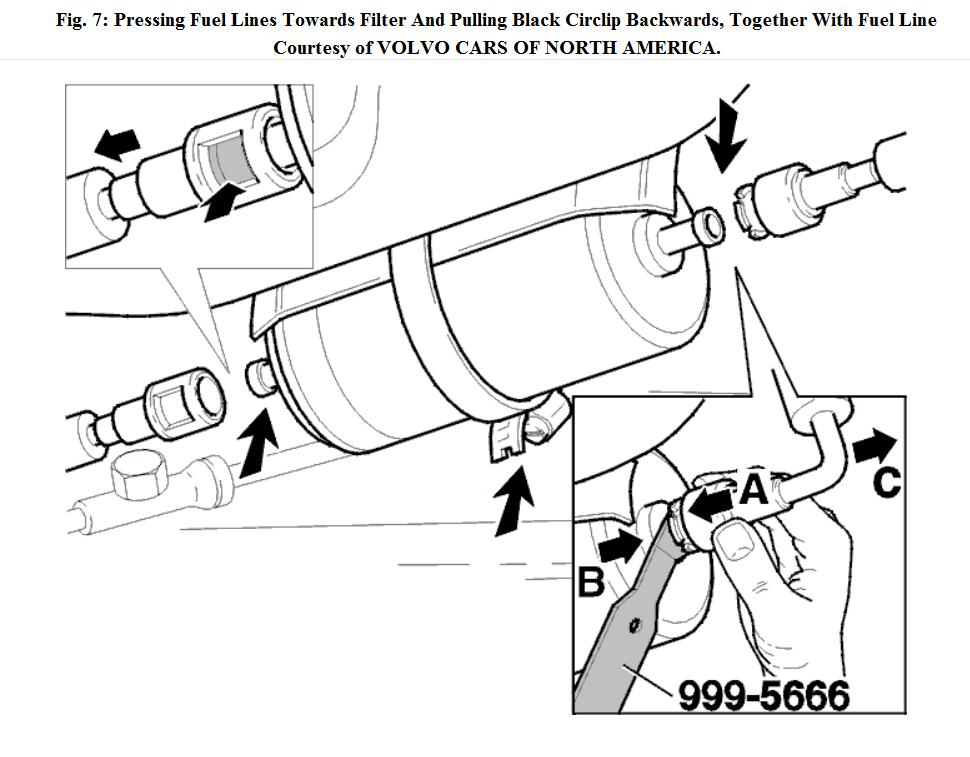 Fig. 7: Pressing Fuel Lines Towards Filter And Pulling Black Circlip Backwards, Together With Fuel Line
Courtesy of VOLVO CARS OF NORTH AMERICA.

A

C

B

999-5666