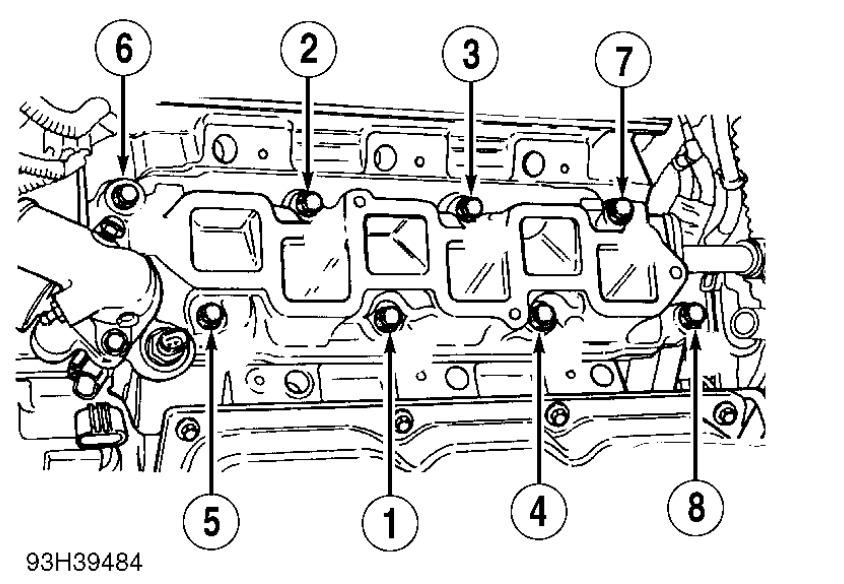 6
2
3
7
5
1
4
8
93H39484