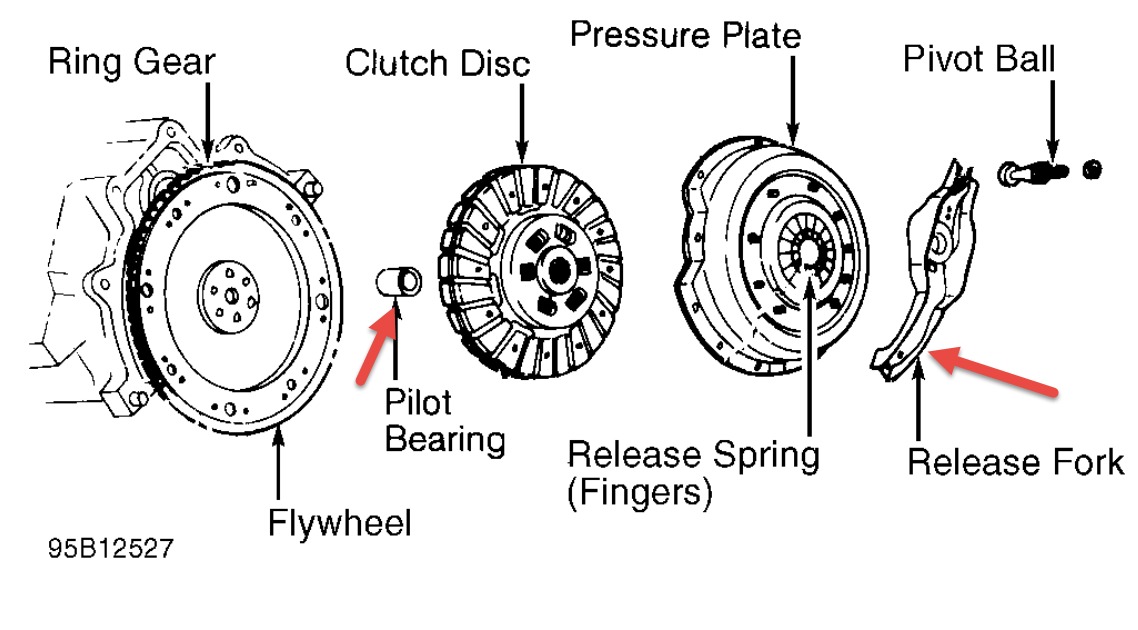 Ring Gear
Clutch Disc
Pressure Plate
Pivot Ball

Pilot Bearing
Release Spring (Fingers)
Release Fork
Flywheel

95B12527