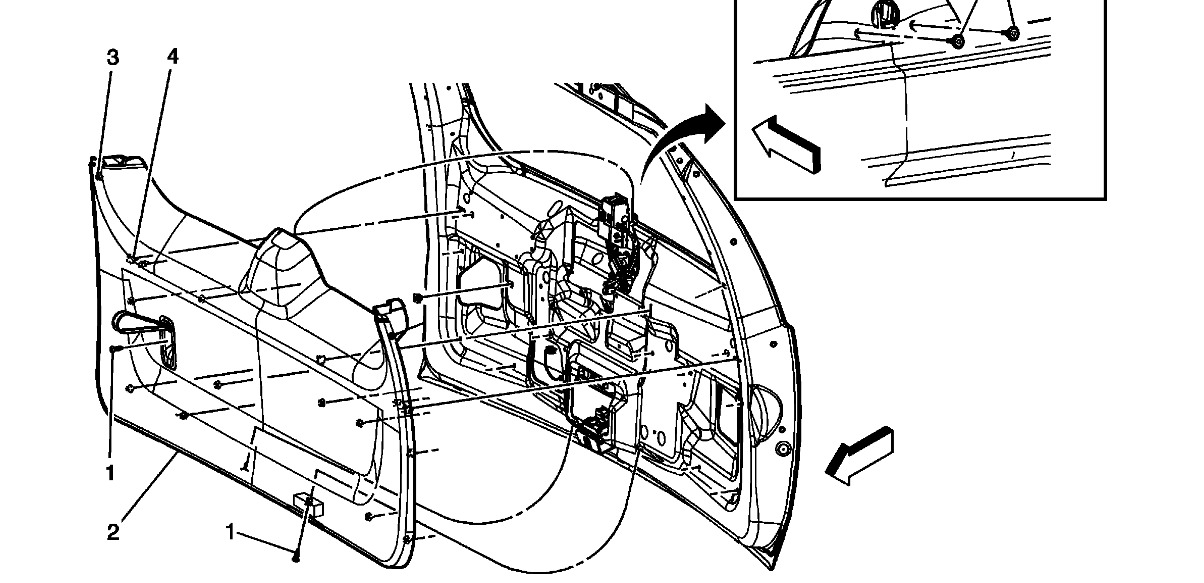 3
4
1
2
1