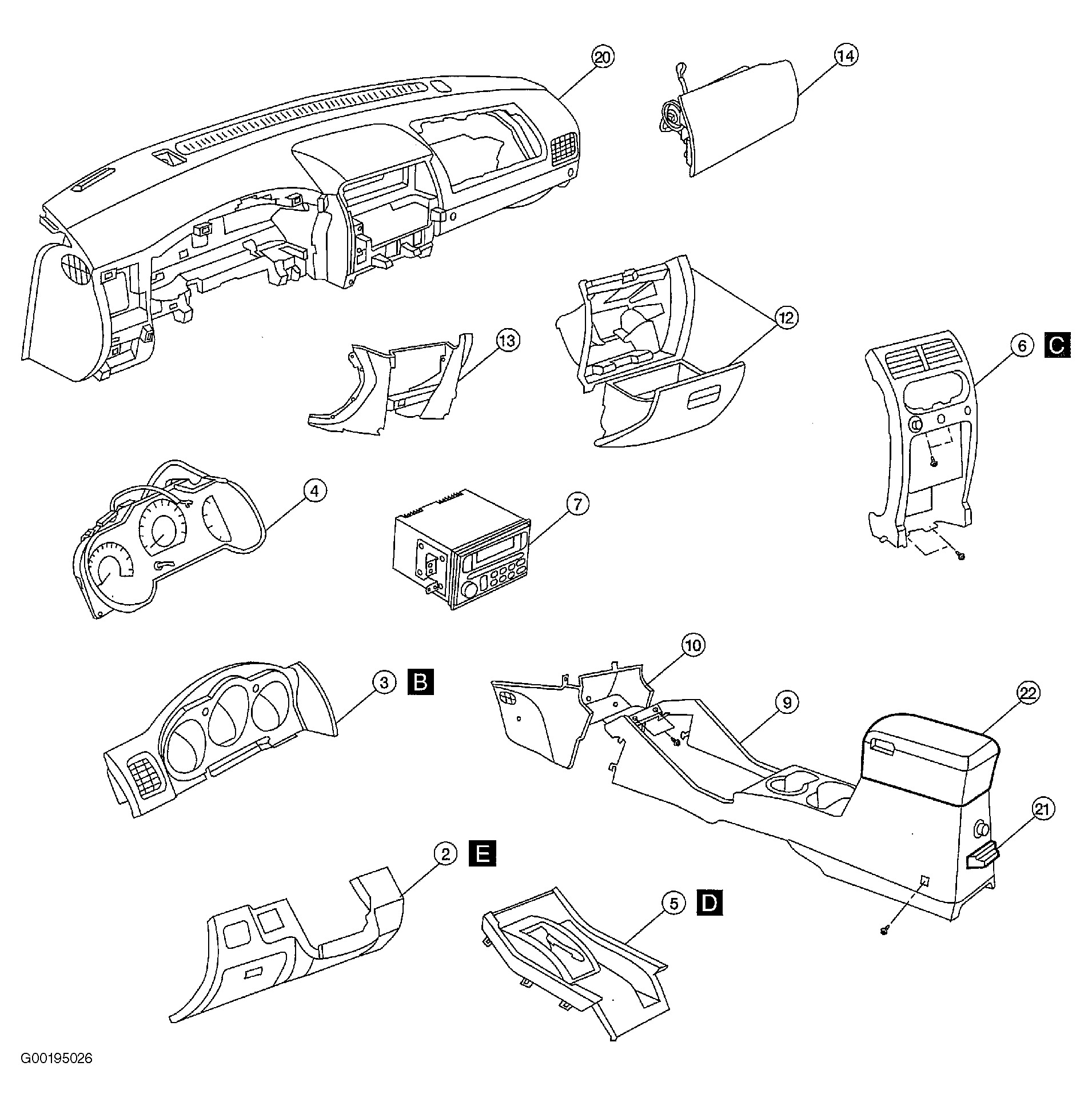 20
14
12
13
6 C
4
7
10
3 B
9
22
21
2 E
5 D
G00195026