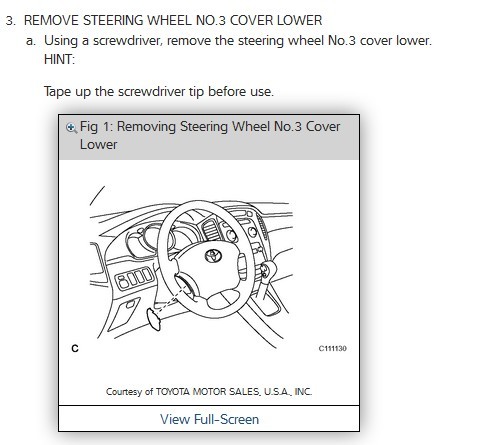 3. REMOVE STEERING WHEEL NO.3 COVER LOWER

a. Using a screwdriver, remove the steering wheel No.3 cover lower.
HINT:

Tape up the screwdriver tip before use.

Fig 1: Removing Steering Wheel No.3 Cover Lower

C

C111130

Courtesy of TOYOTA MOTOR SALES, U.S.A., INC.

View Full-Screen