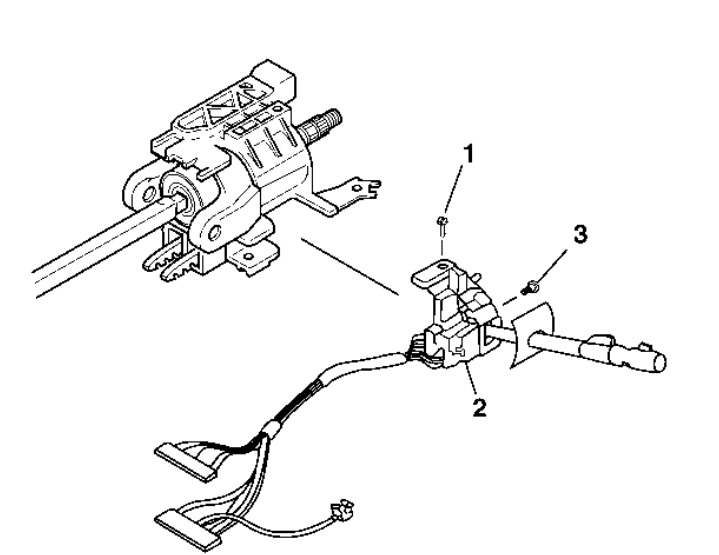 1
3
2