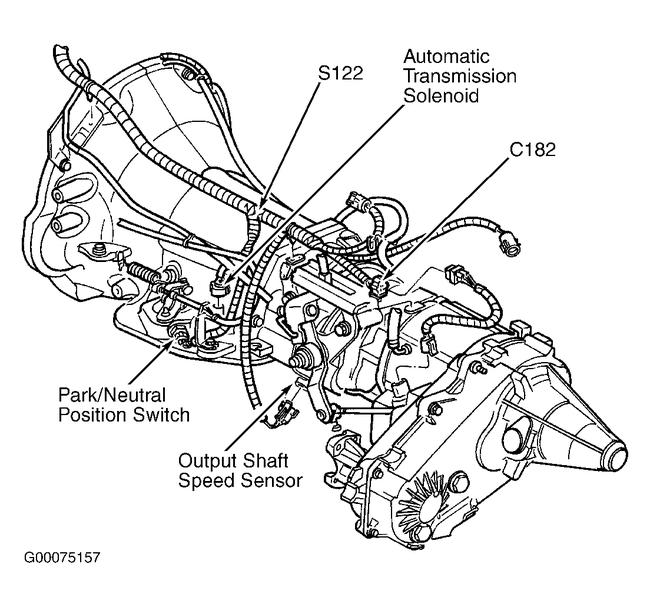 S122

Automatic Transmission Solenoid

C182

Park/Neutral Position Switch

Output Shaft Speed Sensor

G00075157