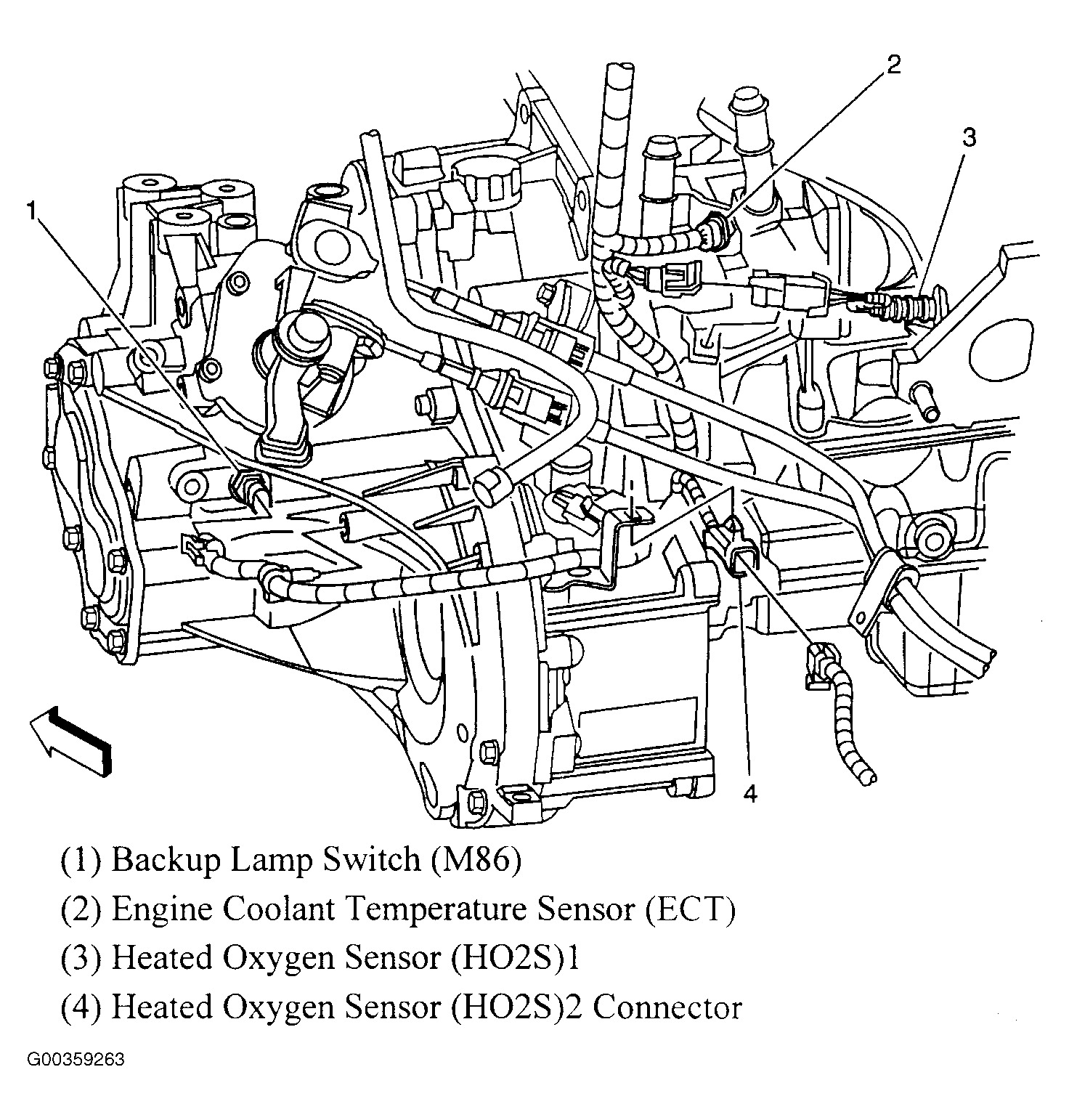 2
3
1
4

(1) Backup Lamp Switch (M86)
(2) Engine Coolant Temperature Sensor (ECT)
(3) Heated Oxygen Sensor (HO2S)1
(4) Heated Oxygen Sensor (HO2S)2 Connector

G00359263