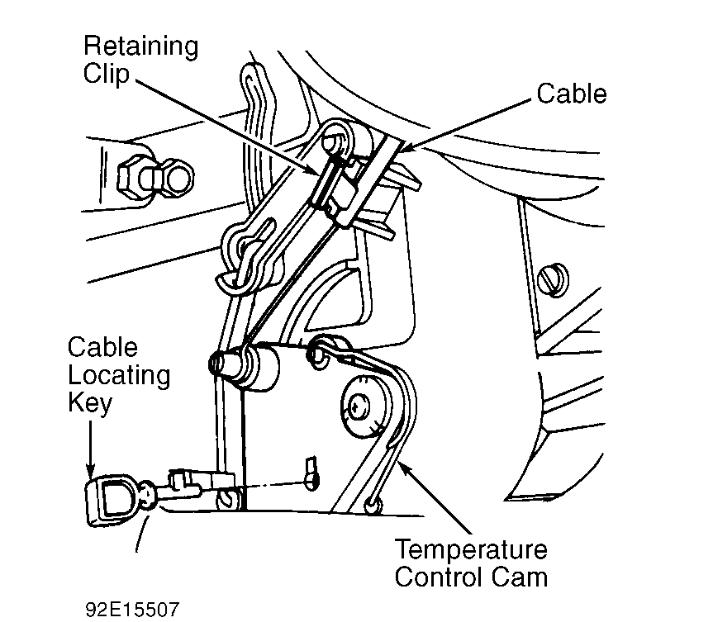 Retaining Clip

Cable

Cable Locating Key

Temperature Control Cam

92E15507