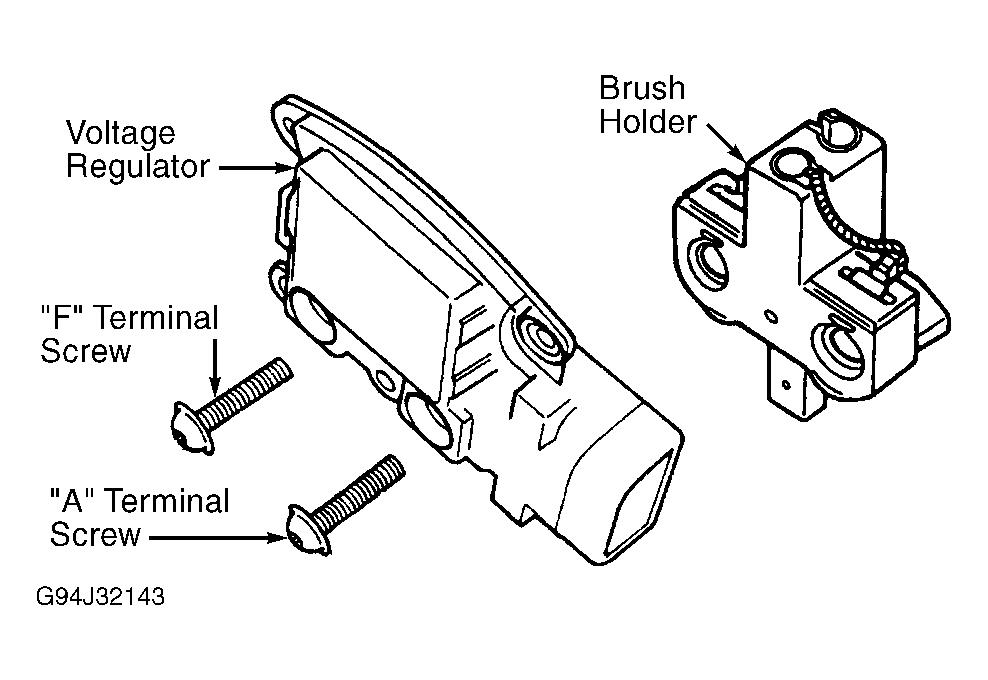 Voltage Regulator

Brush Holder

"F" Terminal Screw

"A" Terminal Screw

G94J32143