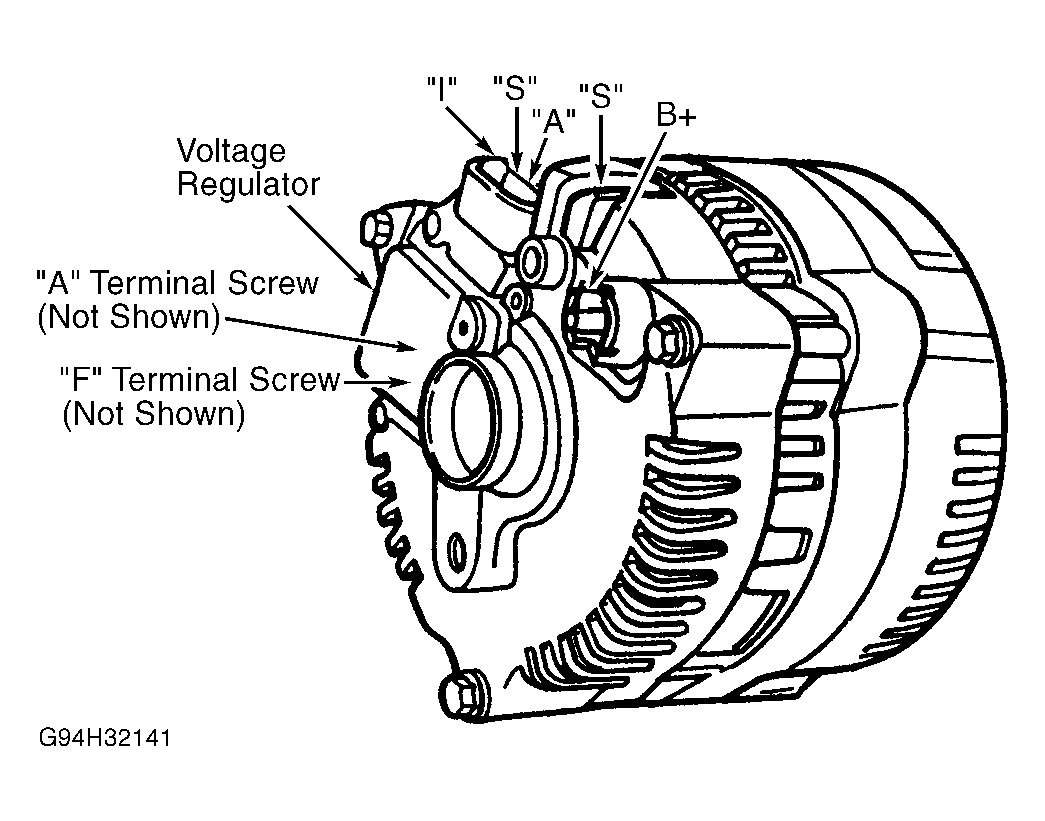 "I"
"S"
"A"
"S"
B+
Voltage Regulator
"A" Terminal Screw (Not Shown)
"F" Terminal Screw (Not Shown)
G94H32141