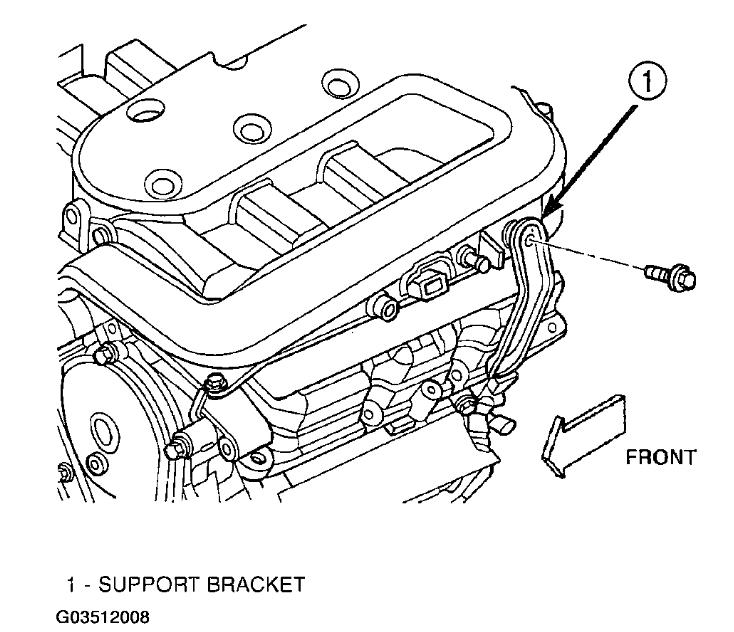 1

FRONT

1 - SUPPORT BRACKET
G03512008