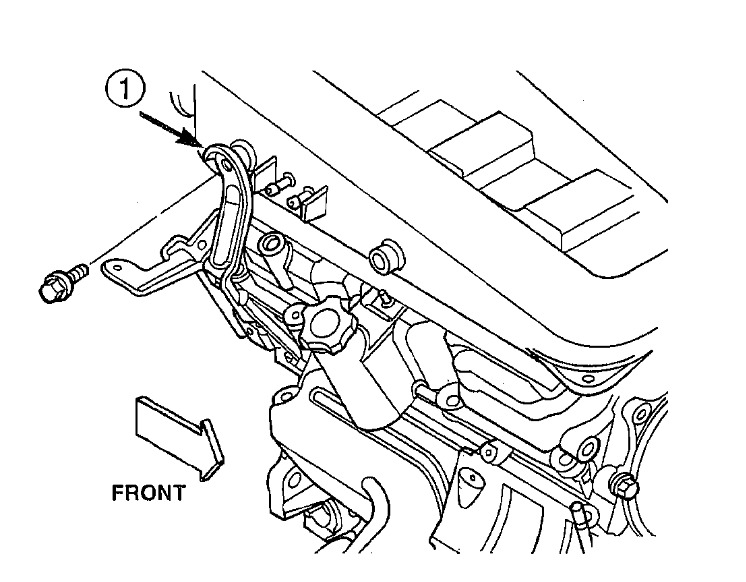 1

FRONT