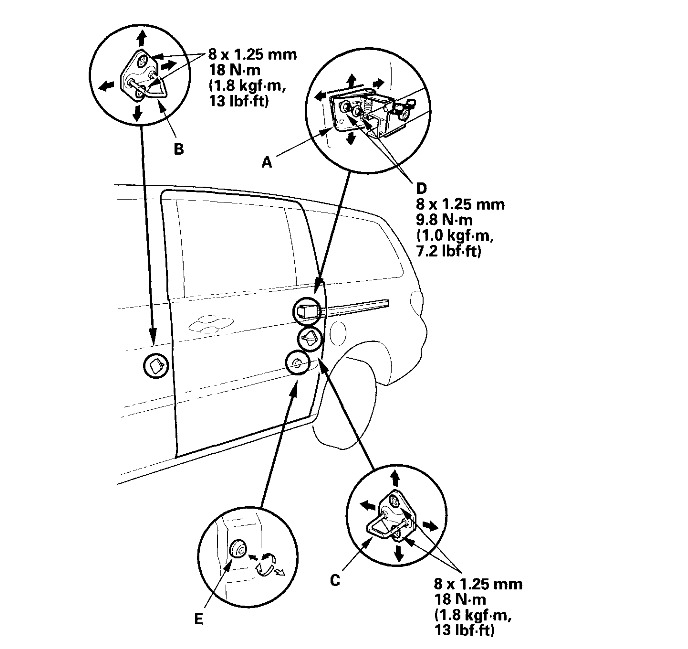 8 x 1.25 mm
18 N·m
(1.8 kgf·m,
13 lbf·ft)

B

A

D
8 x 1.25 mm
9.8 N·m
(1.0 kgf·m,
7.2 lbf·ft)

E

C

8 x 1.25 mm
18 N·m
(1.8 kgf·m,
13 lbf·ft)