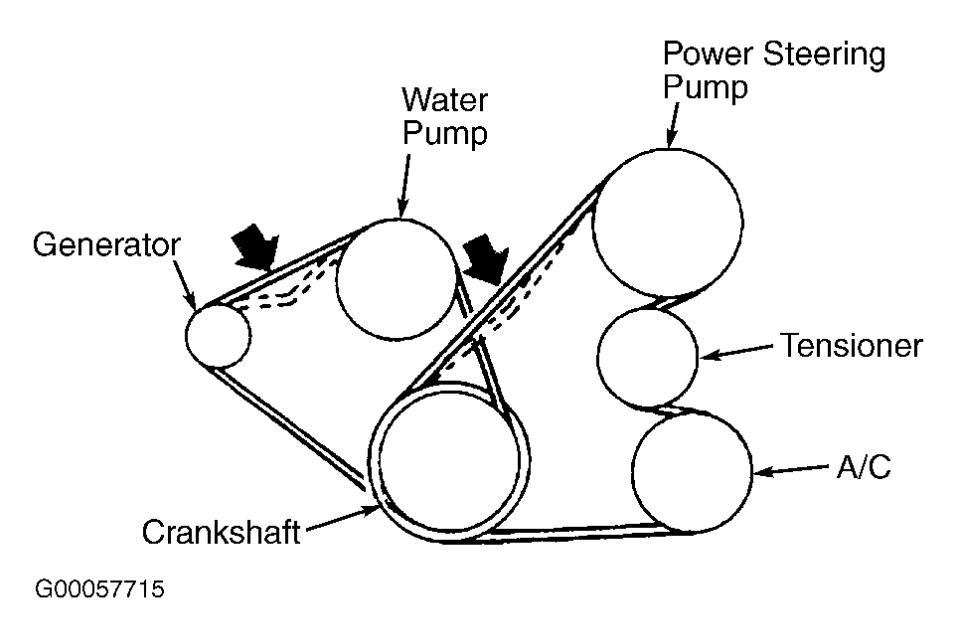 Power Steering Pump

Water Pump

Generator

Tensioner

A/C

Crankshaft

G00057715