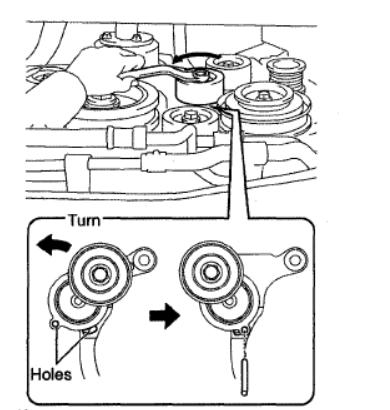 Turn

Holes