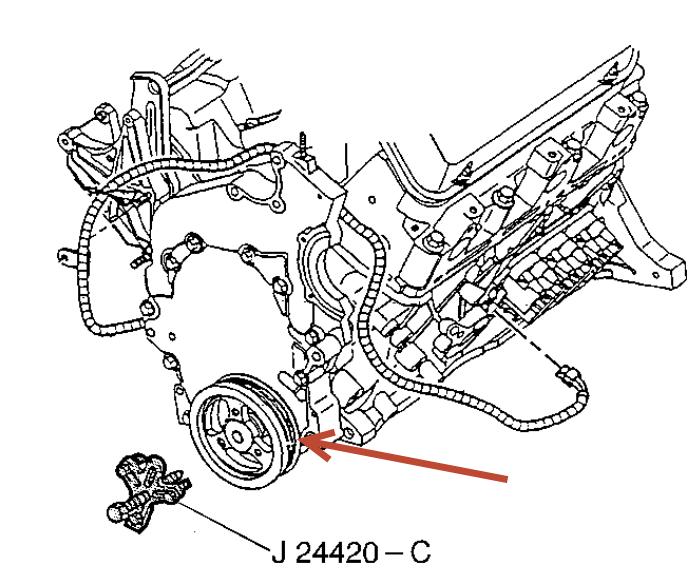 J 24420 – C