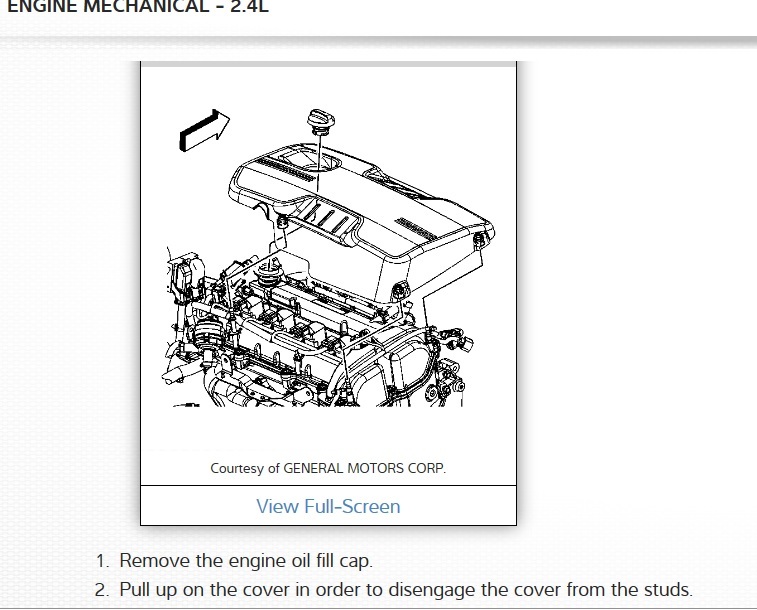 ENGINE MECHANICAL - 2.4L

Courtesy of GENERAL MOTORS CORP.

View Full-Screen

1. Remove the engine oil fill cap.
2. Pull up on the cover in order to disengage the cover from the studs.