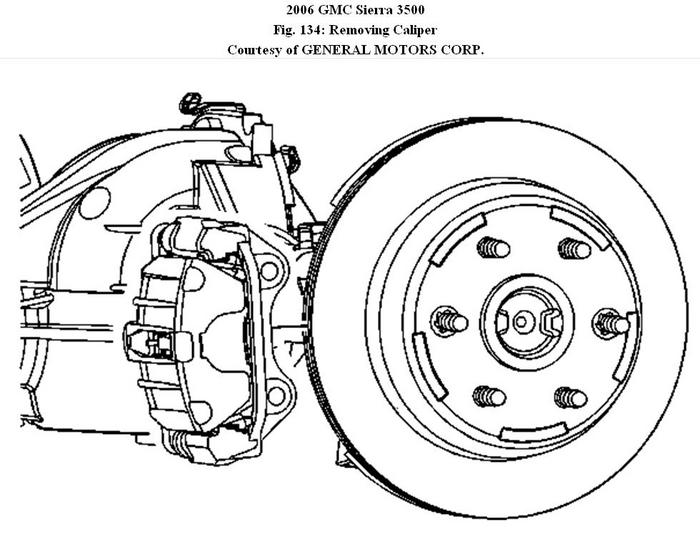 2006 GMC Sierra 3500
Fig. 134: Removing Caliper
Courtesy of GENERAL MOTORS CORP.