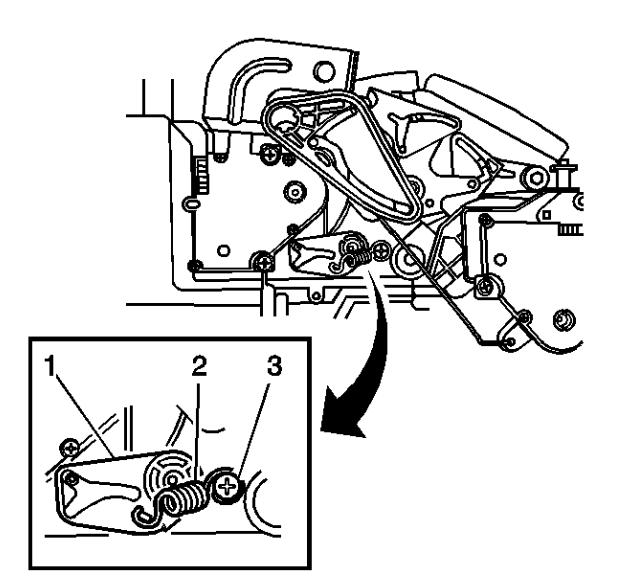 1
2
3