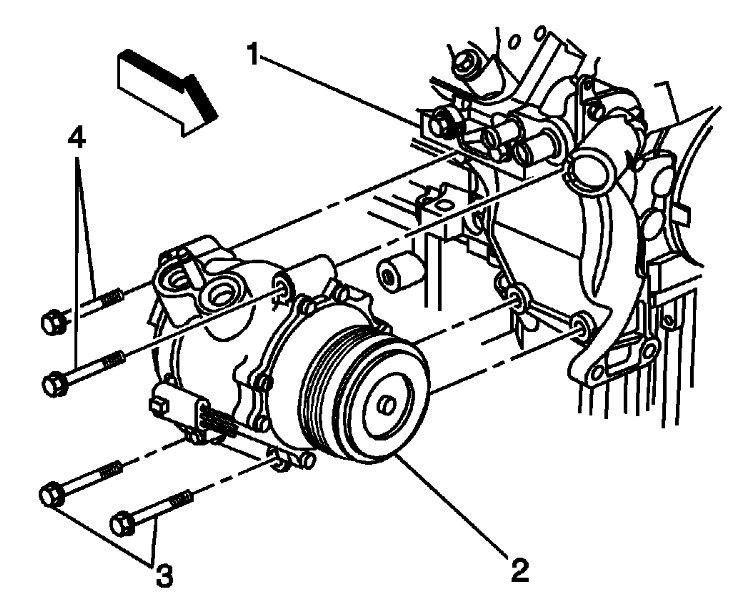 1
4
2
3