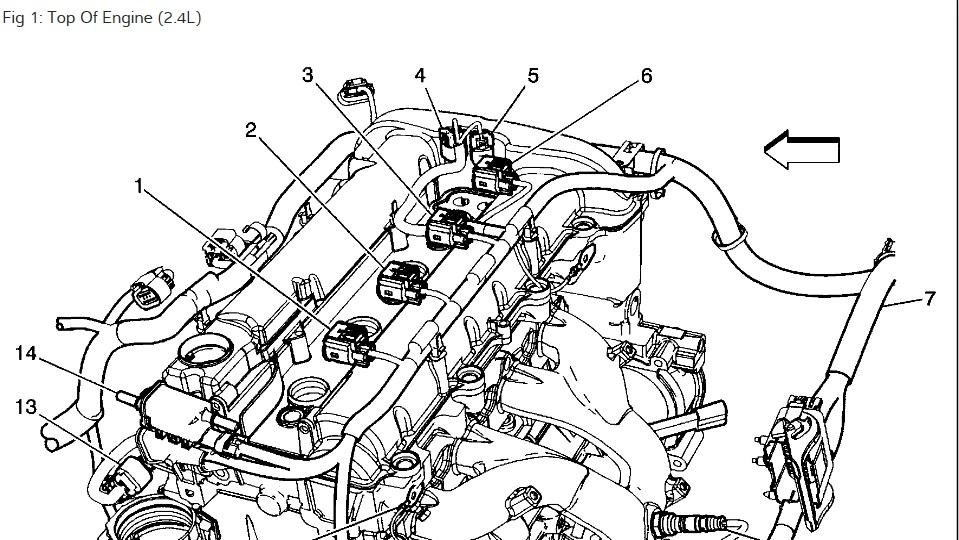 Fig 1: Top Of Engine (2.4L)

3
4
5
6
2
1
7
14
13