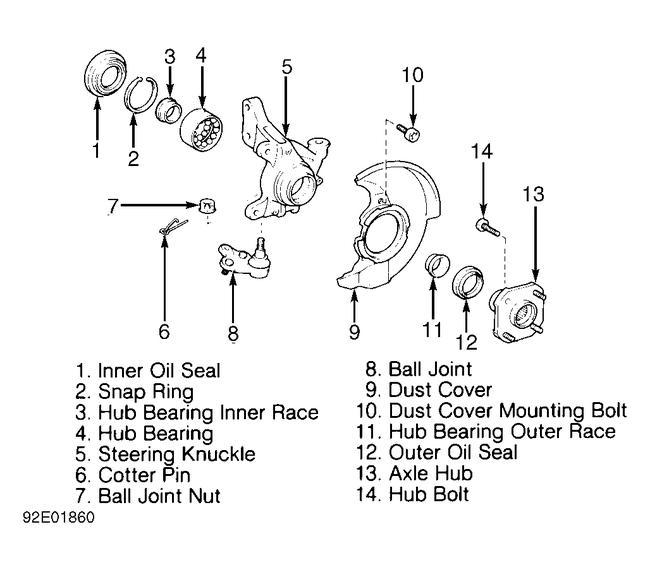 3 4 5 10

1 2

14

13

7

6 8 9 11 12

1. Inner Oil Seal
2. Snap Ring
3. Hub Bearing Inner Race
4. Hub Bearing
5. Steering Knuckle
6. Cotter Pin
7. Ball Joint Nut

8. Ball Joint
9. Dust Cover
10. Dust Cover Mounting Bolt
11. Hub Bearing Outer Race
12. Outer Oil Seal
13. Axle Hub
14. Hub Bolt

92E01860