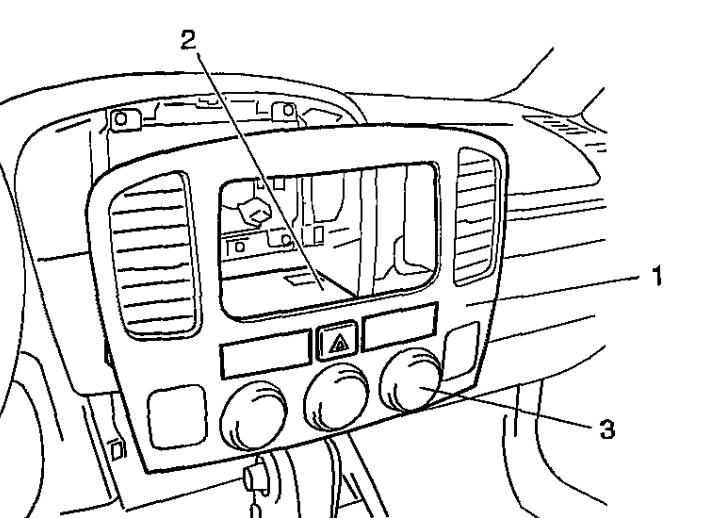 2
1
3