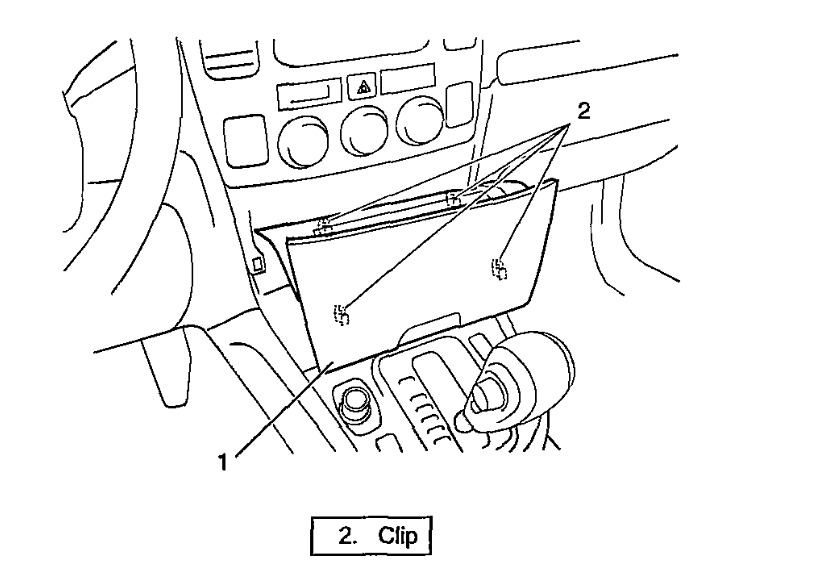 2

1

2. Clip