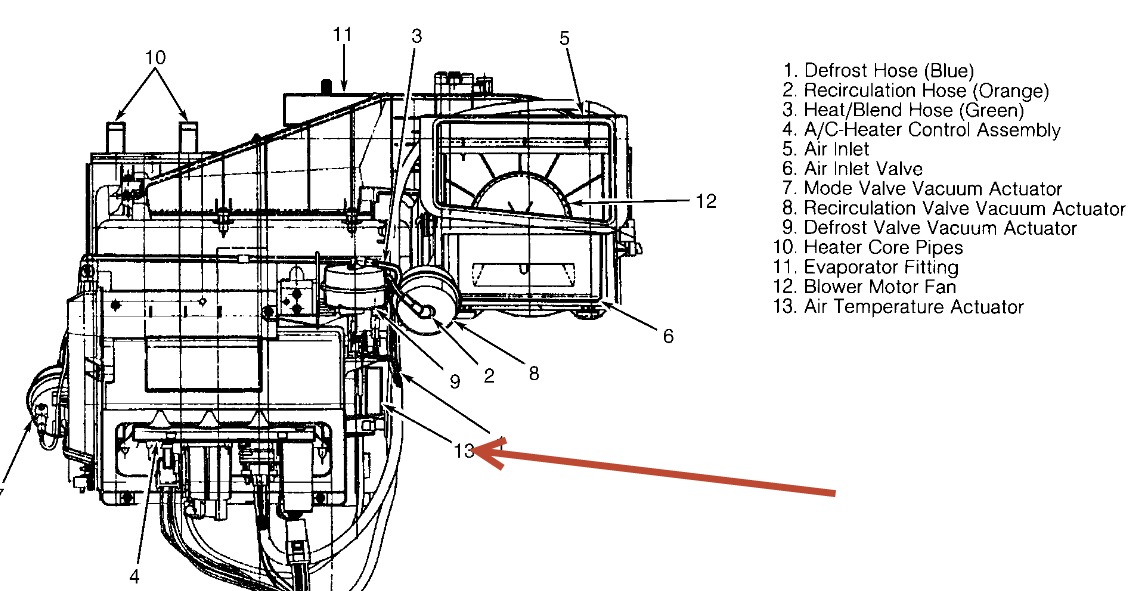 10
11
3
5
12
6
8
2
9
13
7
4

1. Defrost Hose (Blue)
2. Recirculation Hose (Orange)
3. Heat/Blend Hose (Green)
4. A/C-Heater Control Assembly
5. Air Inlet
6. Air Inlet Valve
7. Mode Valve Vacuum Actuator
8. Recirculation Valve Vacuum Actuator
9. Defrost Valve Vacuum Actuator
10. Heater Core Pipes
11. Evaporator Fitting
12. Blower Motor Fan
13. Air Temperature Actuator