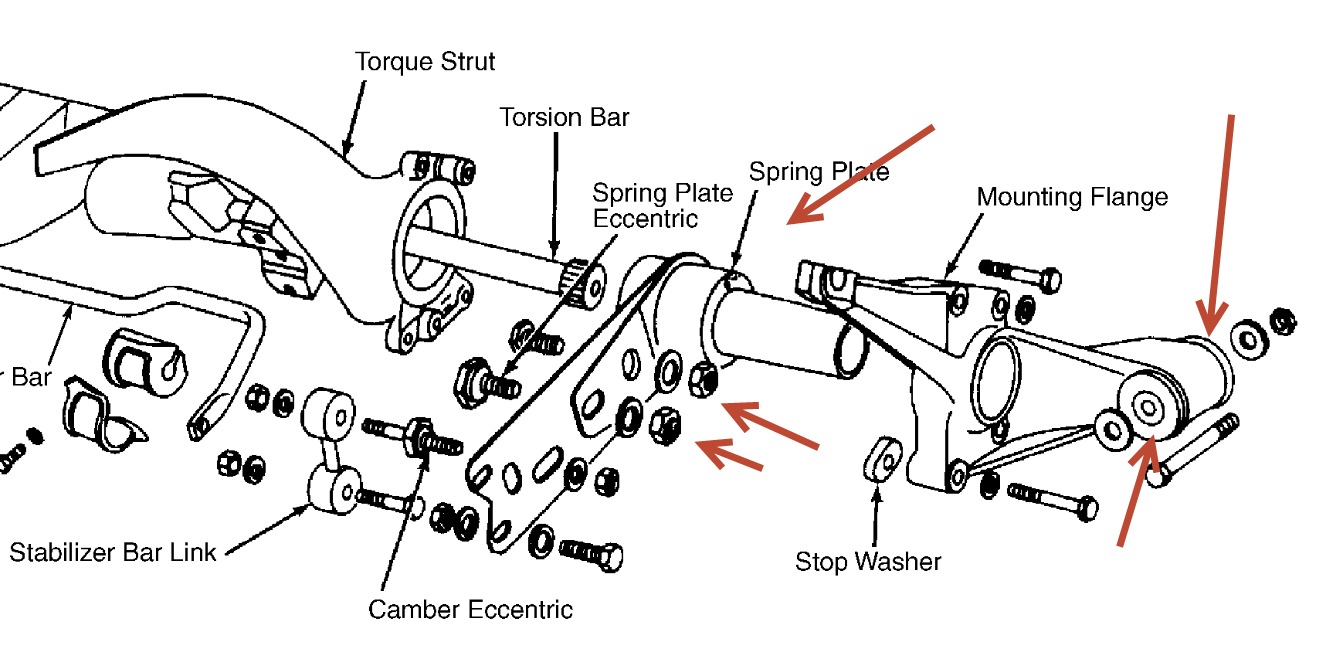 Torque Strut

Torsion Bar

Spring Plate Eccentric

Spring Plate

Mounting Flange

Bar

Stabilizer Bar Link

Camber Eccentric

Stop Washer